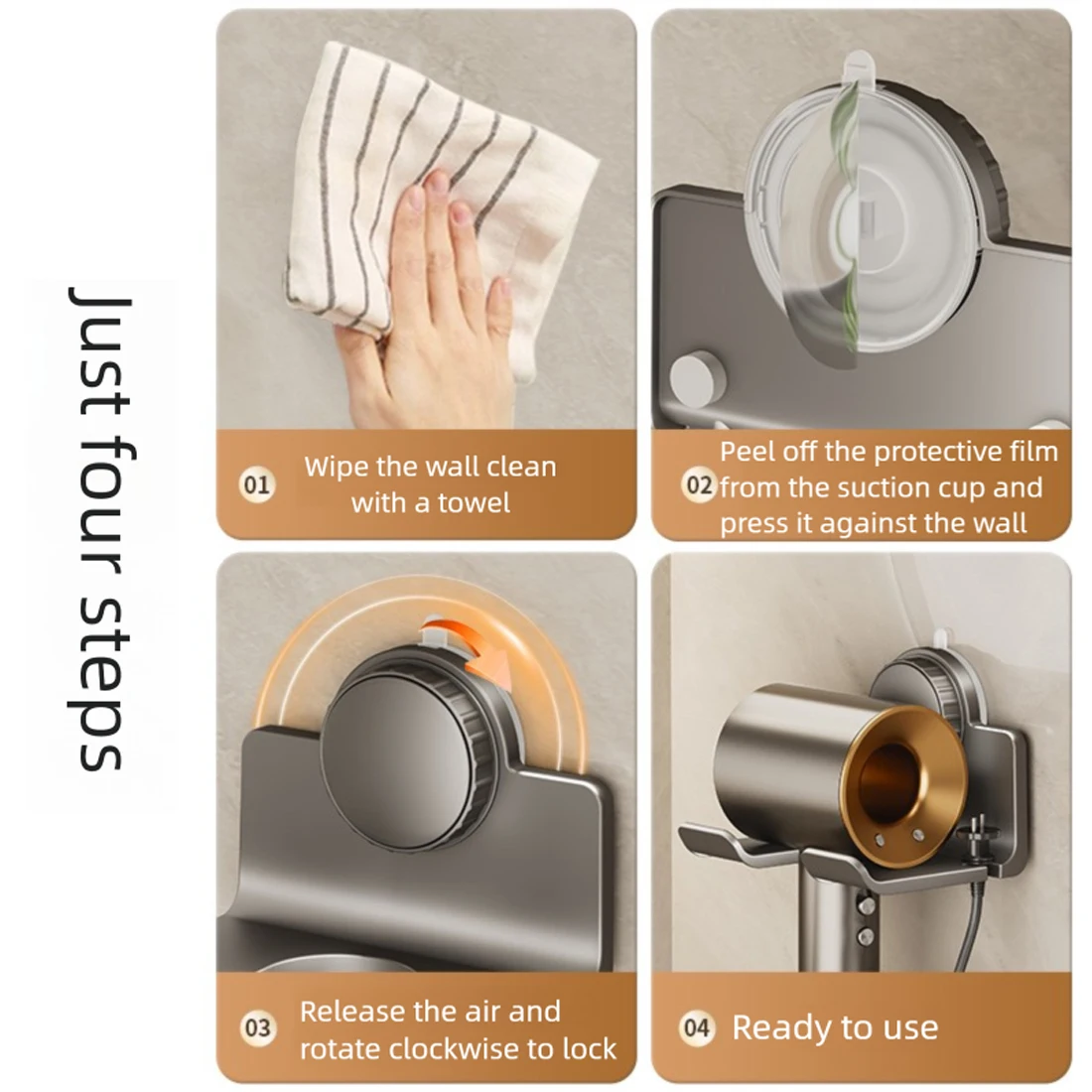 Just four steps

01 Wipe the wall clean with a towel

02 Peel off the protective film from the suction cup and press it against the wall

03 Release the air and rotate clockwise to lock

04 Ready to use